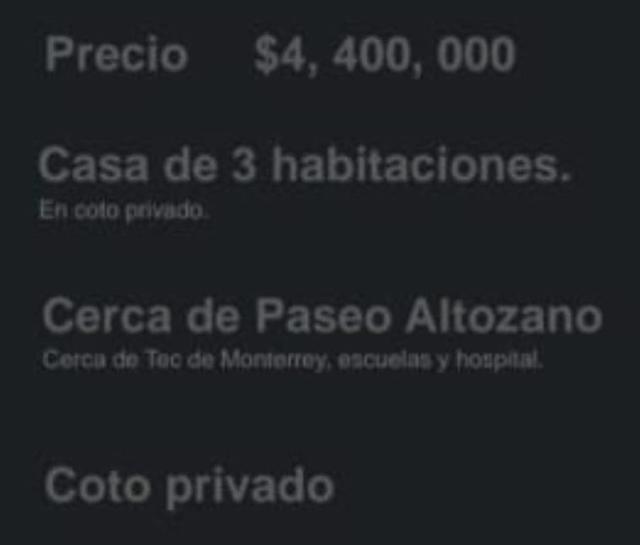 Precio $4, 400, 000

Casa de 3 habitaciones.
En coto privado.

Cerca de Paseo Altozano
Cerca de Tec de Monterrey, escuelas y hospital.

Coto privado